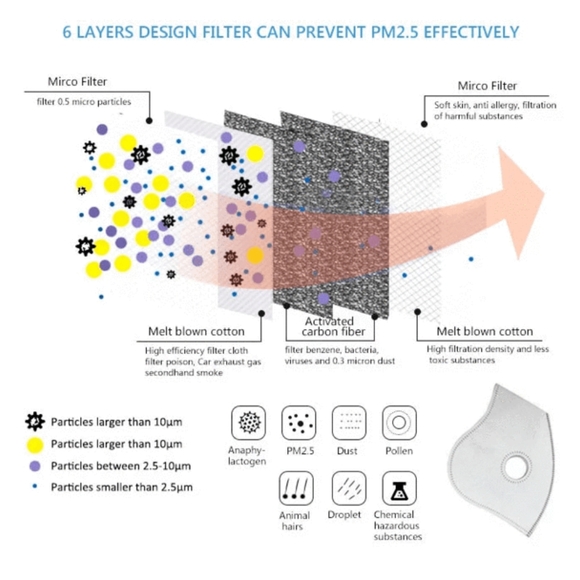 6 LAYERS DESIGN FILTER CAN PREVENT PM2.5 EFFECTIVELY

Mirco Filter
filter 0.5 micro particles

Mirco Filter
Soft skin, anti allergy, filtration of harmful substances

Melt blown cotton
High efficiency filter cloth filter poison, Car exhaust gas secondhand smoke

Activated carbon fiber
filter benzene, bacteria, viruses and 0.3 micron dust

Melt blown cotton
High filtration density and less toxic substances

Particles larger than 10μm
Particles larger than 10μm
Particles between 2.5-10μm
Particles smaller than 2.5μm

Anaphylactogen
PM2.5
Dust
Pollen
Animal hairs
Droplet
Chemical hazardous substances